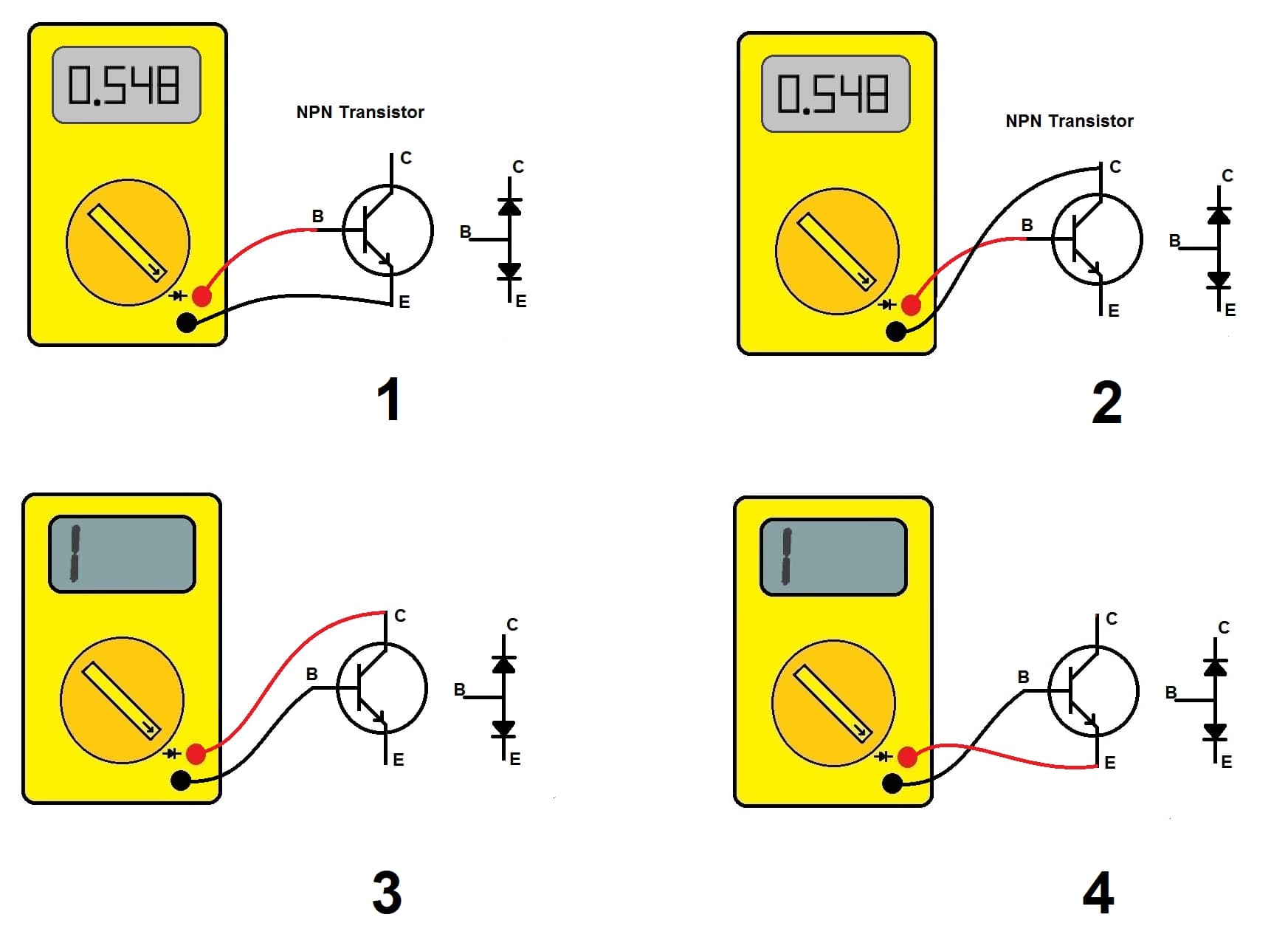 0.548

NPN Transistor

C
B
E

C
B
E

1

0.548

NPN Transistor

C
B
E

C
B
E

2

1

C
B
E

C
B
E

3

1

C
B
E

C
B
E

4