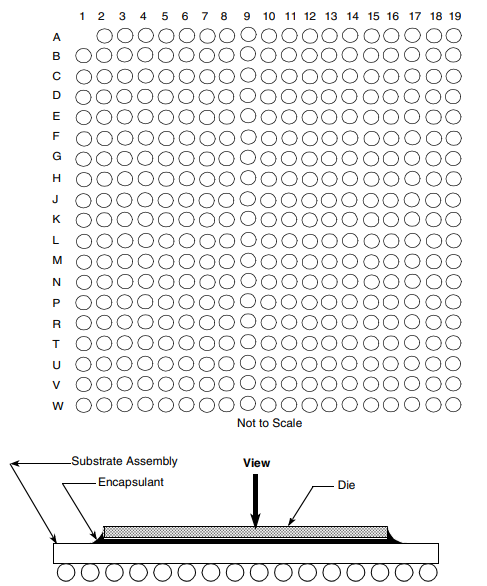 1 2 3 4 5 6 7 8 9 10 11 12 13 14 15 16 17 18 19

A
B
C
D
E
F
G
H
J
K
L
M
N
P
R
T
U
V
W

Not to Scale

Substrate Assembly

Encapsulant

View

Die